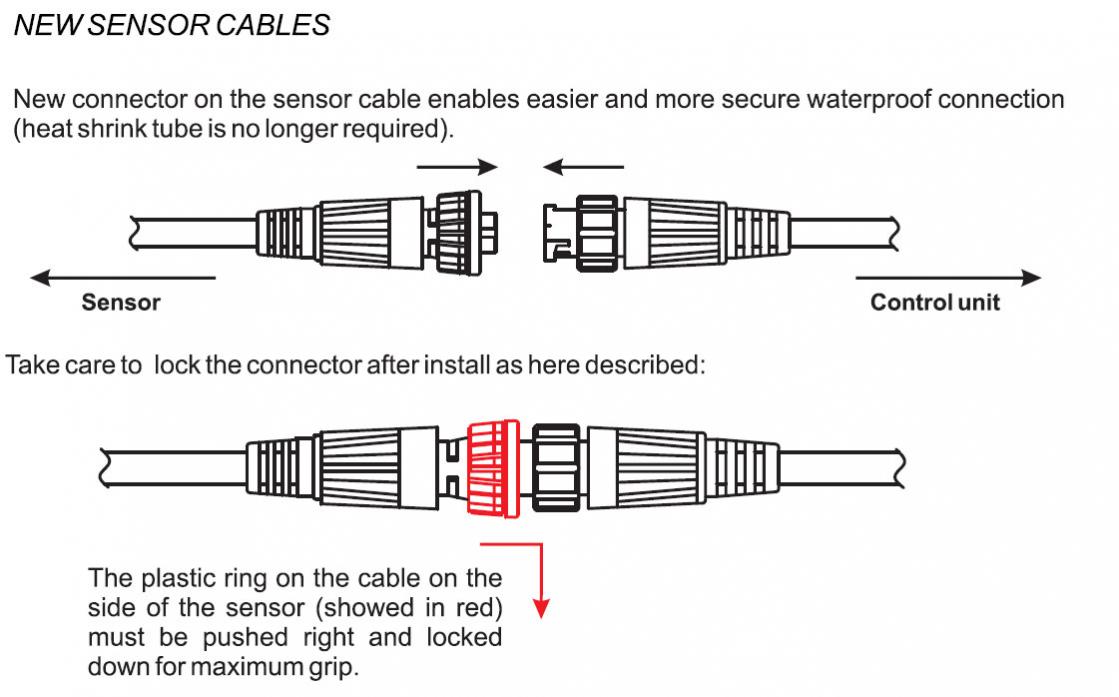 NEW SENSOR CABLES

New connector on the sensor cable enables easier and more secure waterproof connection (heat shrink tube is no longer required).

Sensor

Control unit

Take care to lock the connector after install as here described:

The plastic ring on the cable on the side of the sensor (showed in red) must be pushed right and locked down for maximum grip.